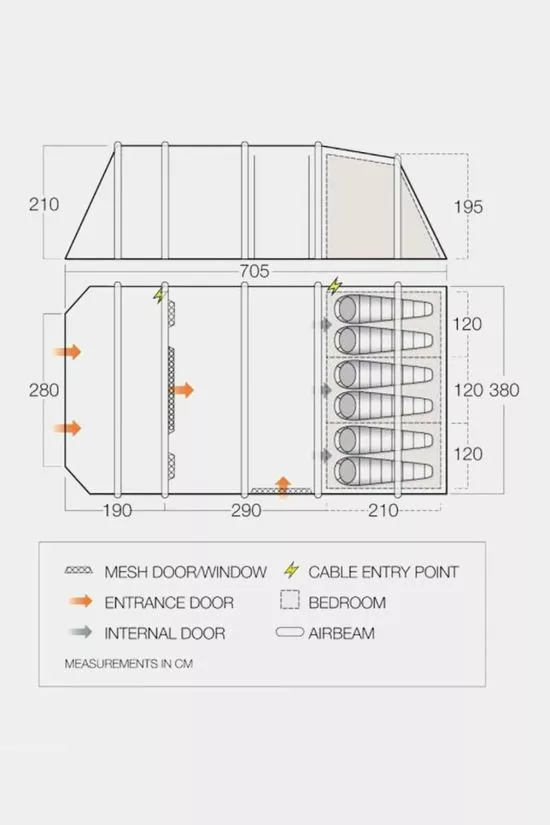 210

195

705

280

120

120 380

120

190

290

210

MESH DOOR/WINDOW

CABLE ENTRY POINT

ENTRANCE DOOR

BEDROOM

INTERNAL DOOR

AIRBEAM

MEASUREMENTS IN CM